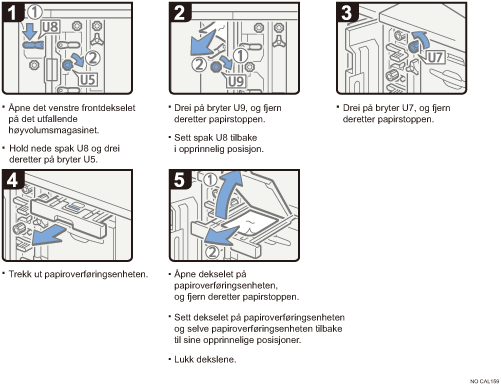 1 ① U8 ② U5

• Åpne det venstre frontdekselet på det utfallende høyvolumsmagasinet.

• Hold nede spak U8 og drei deretter på bryter U5.

2 ① ② U9

• Drei på bryter U9, og fjern deretter papirstoppen.

• Sett spak U8 tilbake i opprinnelig posisjon.

3 U7

• Drei på bryter U7, og fjern deretter papirstoppen.

4

• Trekk ut papiroverføringsenheten.

5 ① ②

• Åpne dekselet på papiroverføringsenheten, og fjern deretter papirstoppen.

• Sett dekselet på papiroverføringsenheten og selve papiroverføringsenheten tilbake til sine opprinnelige posisjoner.

• Lukk dekslene.

NO CAL159