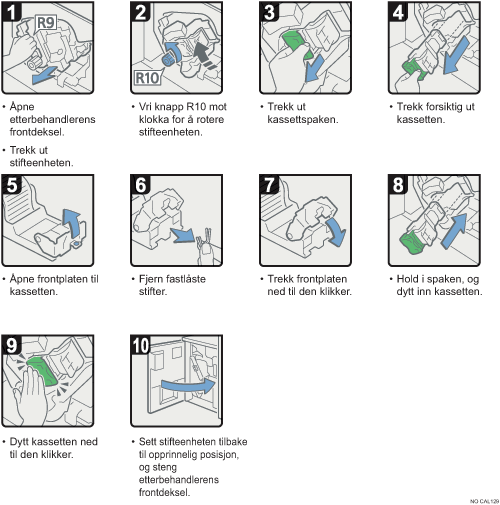 1
R9
• Åpne etterbehandlerens frontdeksel.
• Trekk ut stifteenheten.

2
R10
• Vri knapp R10 mot klokka for å rotere stifteenheten.

3
• Trekk ut kassettspaken.

4
• Trekk forsiktig ut kassetten.

5
• Åpne frontplaten til kassetten.

6
• Fjern fastlåste stifter.

7
• Trekk frontplaten ned til den klikker.

8
• Hold i spaken, og dytt inn kassetten.

9
• Dytt kassetten ned til den klikker.

10
• Sett stifteenheten tilbake til opprinnelig posisjon, og steng etterbehandlerens frontdeksel.

NO CAL129