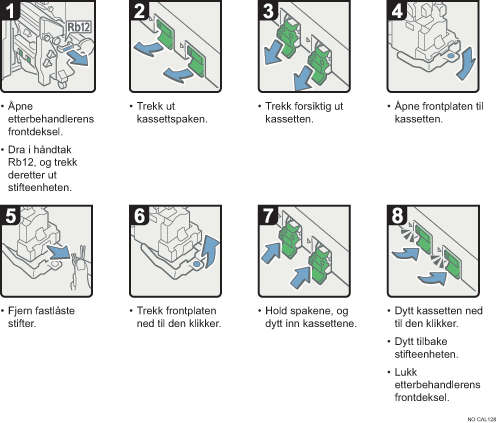 1
Rb12
• Åpne etterbehandlerens frontdeksel.
• Dra i håndtak Rb12, og trekk deretter ut stifteenheten.

2
• Trekk ut kassettspaken.

3
• Trekk forsiktig ut kassetten.

4
• Åpne frontplaten til kassetten.

5
• Fjern fastlåste stifter.

6
• Trekk frontplaten ned til den klikker.

7
• Hold spakene, og dytt inn kassettene.

8
• Dytt kassetten ned til den klikker.
• Dytt tilbake stifteenheten.
• Lukk etterbehandlerens frontdeksel.

NO CAL128