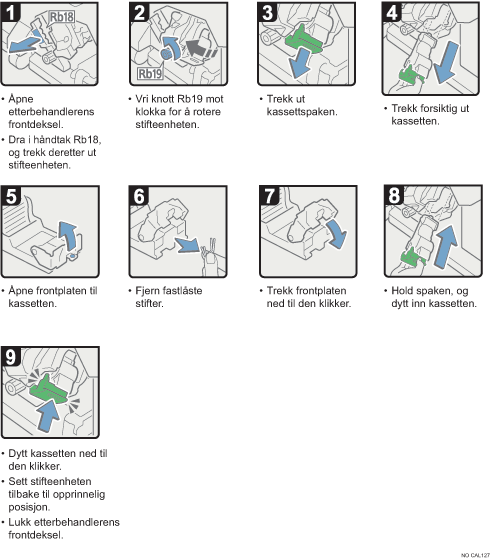 1
Rb18

• Åpne etterbehandlerens frontdeksel.
• Dra i håndtak Rb18, og trekk deretter ut stifteenheten.

2
Rb19

• Vri knott Rb19 mot klokka for å rotere stifteenheten.

3

• Trekk ut kassettspaken.

4

• Trekk forsiktig ut kassetten.

5

• Åpne frontplaten til kassetten.

6

• Fjern fastlåste stifter.

7

• Trekk frontplaten ned til den klikker.

8

• Hold spaken, og dytt inn kassetten.

9

• Dytt kassetten ned til den klikker.
• Sett stifteenheten tilbake til opprinnelig posisjon.
• Lukk etterbehandlerens frontdeksel.

NO CAL127