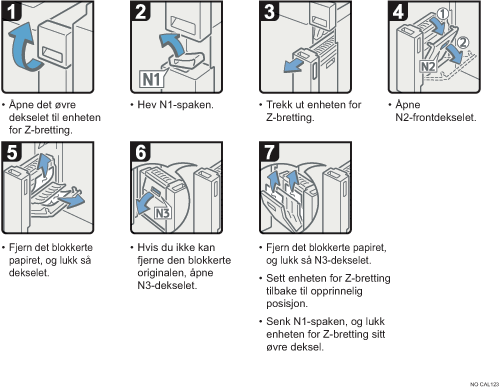 1

• Åpne det øvre dekselet til enheten for Z-bretting.

2

N1

• Hev N1-spaken.

3

• Trekk ut enheten for Z-bretting.

4

①

②

N2

• Åpne N2-frontdekselet.

5

• Fjern det blokkerte papiret, og lukk så dekselet.

6

N3

• Hvis du ikke kan fjerne den blokkerte originalen, åpne N3-dekselet.

7

• Fjern det blokkerte papiret, og lukk så N3-dekselet.

• Sett enheten for Z-bretting tilbake til opprinnelig posisjon.

• Senk N1-spaken, og lukk enheten for Z-bretting sitt øvre deksel.

NO CAL123