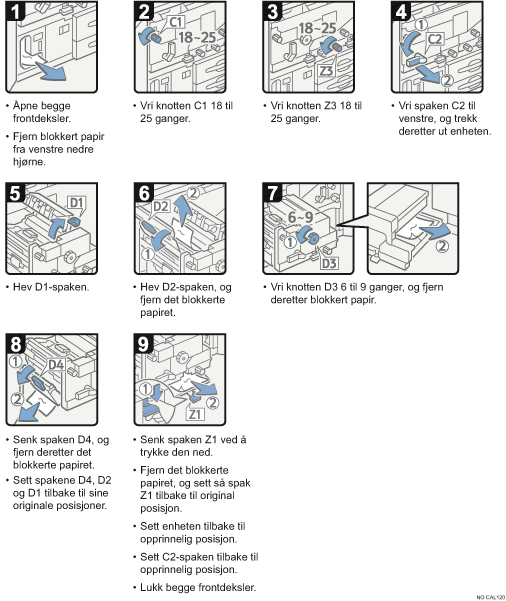 1

• Åpne begge frontdeksler.

• Fjern blokkert papir fra venstre nedre hjørne.

2

C1

18~25

• Vri knotten C1 18 til 25 ganger.

3

18~25

Z3

• Vri knotten Z3 18 til 25 ganger.

4

①

C2

②

• Vri spaken C2 til venstre, og trekk deretter ut enheten.

5

D1

• Hev D1-spaken.

6

D2

②

①

• Hev D2-spaken, og fjern det blokkerte papiret.

7

6~9

①

D3

②

• Vri knotten D3 6 til 9 ganger, og fjern deretter blokkert papir.

8

①

D4

②

• Senk spaken D4, og fjern deretter det blokkerte papiret.

• Sett spakene D4, D2 og D1 tilbake til sine originale posisjoner.

9

①

②

Z1

• Senk spaken Z1 ved å trykke den ned.

• Fjern det blokkerte papiret, og sett så spak Z1 tilbake til original posisjon.

• Sett enheten tilbake til opprinnelig posisjon.

• Sett C2-spaken tilbake til opprinnelig posisjon.

• Lukk begge frontdeksler.

NO CAL120