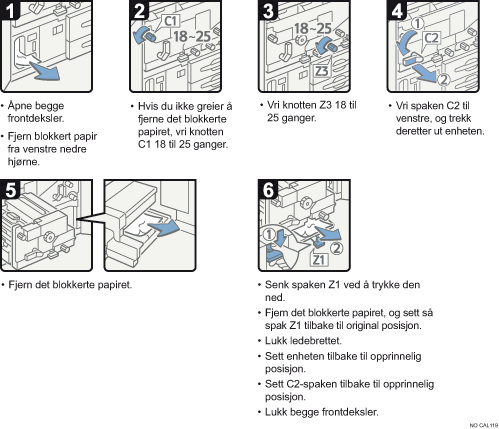 1

• Åpne begge frontdeksler.

• Fjern blokkert papir fra venstre nedre hjørne.

2

C1

18~25

• Hvis du ikke greier å fjerne det blokkerte papiret, vri knotten C1 18 til 25 ganger.

3

18~25

Z3

• Vri knotten Z3 18 til 25 ganger.

4

1

C2

2

• Vri spaken C2 til venstre, og trekk deretter ut enheten.

5

• Fjern det blokkerte papiret.

6

1

2

Z1

• Senk spaken Z1 ved å trykke den ned.

• Fjern det blokkerte papiret, og sett så spak Z1 tilbake til original posisjon.

• Lukk ledebrettet.

• Sett enheten tilbake til opprinnelig posisjon.

• Sett C2-spaken tilbake til opprinnelig posisjon.

• Lukk begge frontdeksler.

NO CAL119