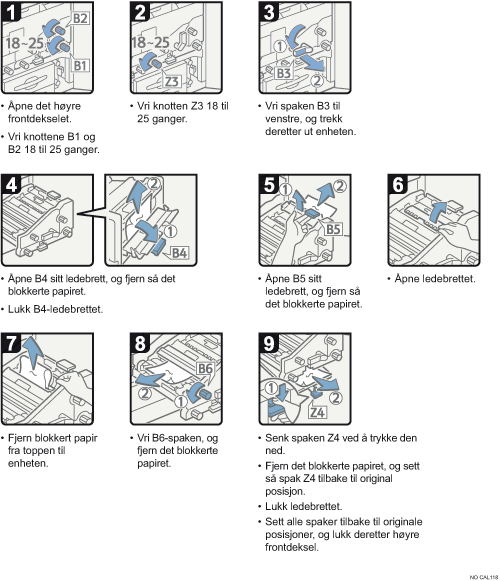 1

B2

18~25

B1

• Åpne det høyre frontdekselet.

• Vri knottene B1 og B2 18 til 25 ganger.

2

18~25

Z3

• Vri knotten Z3 18 til 25 ganger.

3

①

B3

②

• Vri spaken B3 til venstre, og trekk deretter ut enheten.

4

②

①

B4

• Åpne B4 sitt ledebrett, og fjern så det blokkerte papiret.

• Lukk B4-ledebrettet.

5

①

②

B5

• Åpne B5 sitt ledebrett, og fjern så det blokkerte papiret.

6

• Åpne ledebrettet.

7

• Fjern blokkert papir fra toppen til enheten.

8

B6

②

①

• Vri B6-spaken, og fjern det blokkerte papiret.

9

①

②

Z4

• Senk spaken Z4 ved å trykke den ned.

• Fjern det blokkerte papiret, og sett så spak Z4 tilbake til original posisjon.

• Lukk ledebrettet.

• Sett alle spaker tilbake til originale posisjoner, og lukk deretter høyre frontdeksel.

NO CAL118