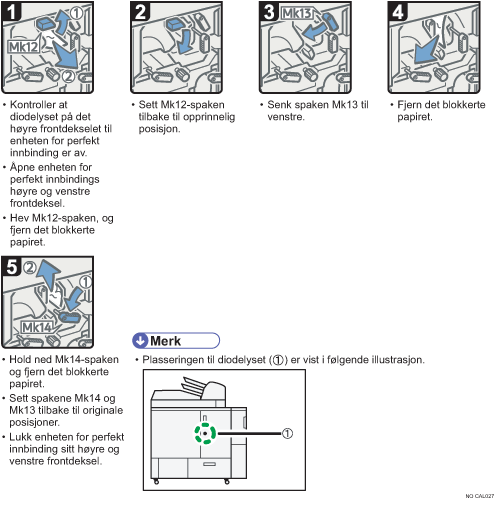 1
①
Mk12
②

• Kontroller at diodelyset på det høyre frontdekselet til enheten for perfekt innbinding er av.
• Åpne enheten for perfekt innbindings høyre og venstre frontdeksel.
• Hev Mk12-spaken, og fjern det blokkerte papiret.

2

• Sett Mk12-spaken tilbake til opprinnelig posisjon.

3
Mk13

• Senk spaken Mk13 til venstre.

4

• Fjern det blokkerte papiret.

5
②
①
Mk14

• Hold ned Mk14-spaken og fjern det blokkerte papiret.
• Sett spakene Mk14 og Mk13 tilbake til originale posisjoner.
• Lukk enheten for perfekt innbinding sitt høyre og venstre frontdeksel.

Merk

• Plasseringen til diodelyset (①) er vist i følgende illustrasjon.

①

NO CAL027