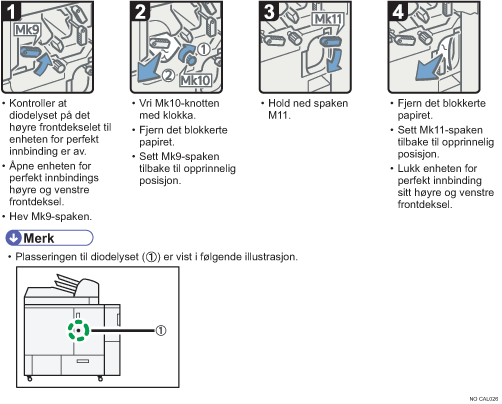 1

Mk9

• Kontroller at diodelyset på det høyre frontdekselet til enheten for perfekt innbinding er av.

• Åpne enheten for perfekt innbindings høyre og venstre frontdeksel.

• Hev Mk9-spaken.

2

①

②

Mk10

• Vri Mk10-knotten med klokka.

• Fjern det blokkerte papiret.

• Sett Mk9-spaken tilbake til opprinnelig posisjon.

3

Mk11

• Hold ned spaken M11.

4

• Fjern det blokkerte papiret.

• Sett Mk11-spaken tilbake til opprinnelig posisjon.

• Lukk enheten for perfekt innbinding sitt høyre og venstre frontdeksel.

Merk

• Plasseringen til diodelyset (①) er vist i følgende illustrasjon.

①

NO CAL026