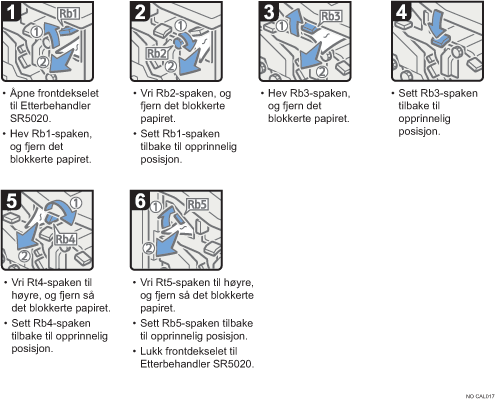 1
Rb1
①
②

• Åpne frontdekselet til Etterbehandler SR5020.
• Hev Rb1-spaken, og fjern det blokkerte papiret.

2
①
Rb2
②

• Vri Rb2-spaken, og fjern det blokkerte papiret.
• Sett Rb1-spaken tilbake til opprinnelig posisjon.

3
①
Rb3
②

• Hev Rb3-spaken, og fjern det blokkerte papiret.

4

• Sett Rb3-spaken tilbake til opprinnelig posisjon.

5
①
Rb4
②

• Vri Rt4-spaken til høyre, og fjern så det blokkerte papiret.
• Sett Rb4-spaken tilbake til opprinnelig posisjon.

6
①
Rb5
②

• Vri Rt5-spaken til høyre, og fjern så det blokkerte papiret.
• Sett Rb5-spaken tilbake til opprinnelig posisjon.
• Lukk frontdekselet til Etterbehandler SR5020.

NO CAL017