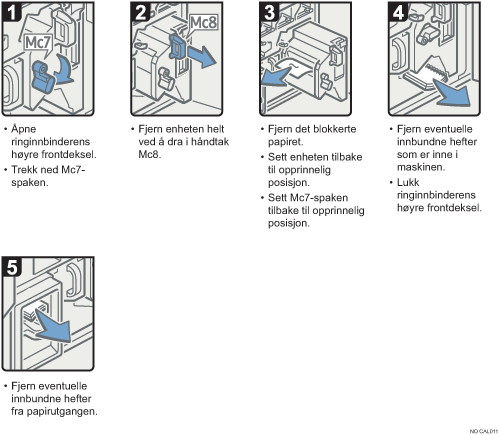 1

Mc7

• Åpne ringinnbinderens høyre frontdeksel.
• Trekk ned Mc7-spaken.

2

Mc8

• Fjern enheten helt ved å dra i håndtak Mc8.

3

• Fjern det blokkerte papiret.
• Sett enheten tilbake til opprinnelig posisjon.
• Sett Mc7-spaken tilbake til opprinnelig posisjon.

4

• Fjern eventuelle innbundne hefter som er inne i maskinen.
• Lukk ringinnbinderens høyre frontdeksel.

5

• Fjern eventuelle innbundne hefter fra papirutgangen.

NO CAL011