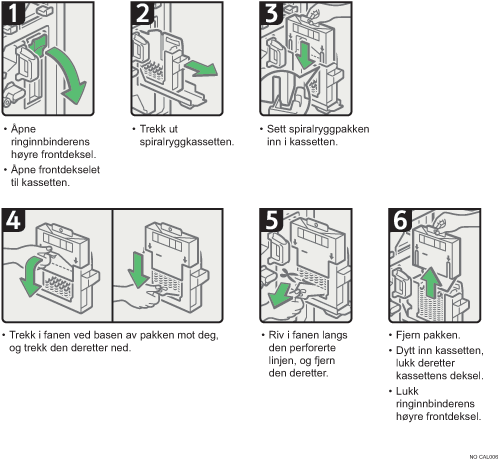 1

• Åpne ringinnbinderens høyre frontdeksel.
• Åpne frontdekselet til kassetten.

2

• Trekk ut spiralryggkassetten.

3

• Sett spiralryggpakken inn i kassetten.

4

• Trekk i fanen ved basen av pakken mot deg, og trekk den deretter ned.

5

• Riv i fanen langs den perforerte linjen, og fjern den deretter.

6

• Fjern pakken.
• Dytt inn kassetten, lukk deretter kassettens deksel.
• Lukk ringinnbinderens høyre frontdeksel.

NO CAL006