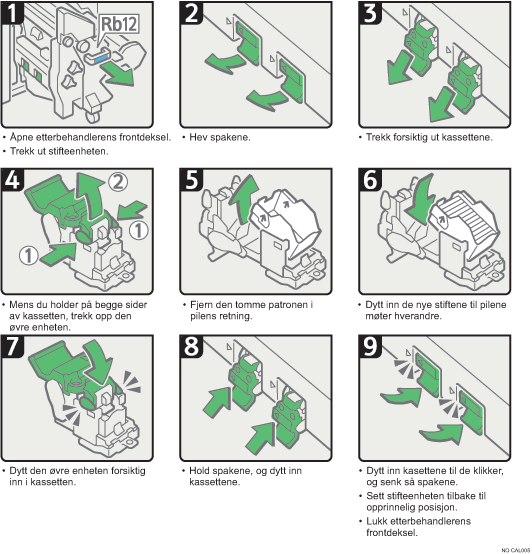 1

Rb12

• Åpne etterbehandlerens frontdeksel.
• Trekk ut stifteenheten.

2

• Hev spakene.

3

• Trekk forsiktig ut kassettene.

4

2
1
1

• Mens du holder på begge sider av kassetten, trekk opp den øvre enheten.

5

• Fjern den tomme patronen i pilens retning.

6

• Dytt inn de nye stiftene til pilene møter hverandre.

7

• Dytt den øvre enheten forsiktig inn i kassetten.

8

• Hold spakene, og dytt inn kassettene.

9

• Dytt inn kasettene til de klikker, og senk så spakene.
• Sett stifteenheten tilbake til opprinnelig posisjon.
• Lukk etterbehandlerens frontdeksel.

NO CAL005