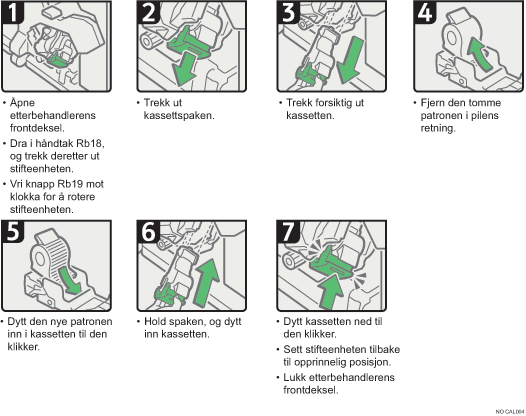 1

• Åpne etterbehandlerens frontdeksel.
• Dra i håndtak Rb18, og trekk deretter ut stifteenheten.
• Vri knapp Rb19 mot klokka for å rotere stifteenheten.

2

• Trekk ut kassettspaken.

3

• Trekk forsiktig ut kassetten.

4

• Fjern den tomme patronen i pilens retning.

5

• Dytt den nye patronen inn i kassetten til den klikker.

6

• Hold spaken, og dytt inn kassetten.

7

• Dytt kassetten ned til den klikker.
• Sett stifteenheten tilbake til opprinnelig posisjon.
• Lukk etterbehandlerens frontdeksel.

NO CAL064