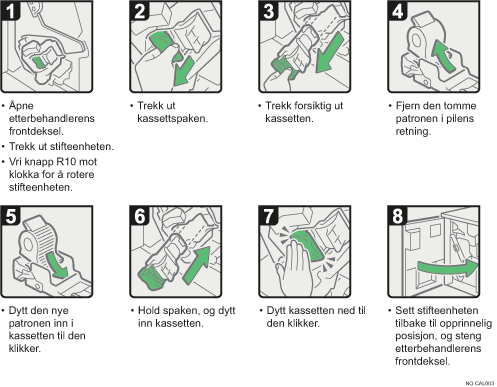 1

• Åpne etterbehandlerens frontdeksel.

• Trekk ut stifteenheten.

• Vri knapp R10 mot klokka for å rotere stifteenheten.

2

• Trekk ut kassettspaken.

3

• Trekk forsiktig ut kassetten.

4

• Fjern den tomme patronen i pilens retning.

5

• Dytt den nye patronen inn i kassetten til den klikker.

6

• Hold spaken, og dytt inn kassetten.

7

• Dytt kassetten ned til den klikker.

8

• Sett stifteenheten tilbake til opprinnelig posisjon, og steng etterbehandlerens frontdeksel.

NO CAL003