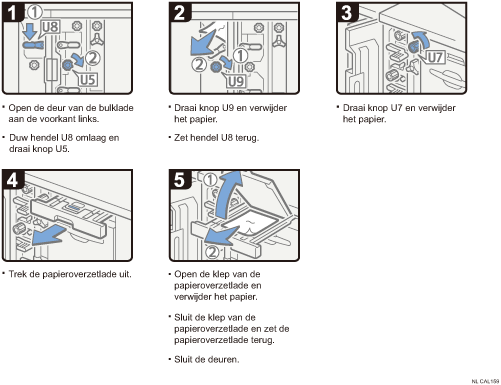 1
①
U8
②
U5

• Open de deur van de bulklade aan de voorkant links.

• Duw hendel U8 omlaag en draai knop U5.

2
①
②
U9

• Draai knop U9 en verwijder het papier.

• Zet hendel U8 terug.

3
U7

• Draai knop U7 en verwijder het papier.

4

• Trek de papieroverzetlade uit.

5
①
②

• Open de klep van de papieroverzetlade en verwijder het papier.

• Sluit de klep van de papieroverzetlade en zet de papieroverzetlade terug.

• Sluit de deuren.

NL CAL159