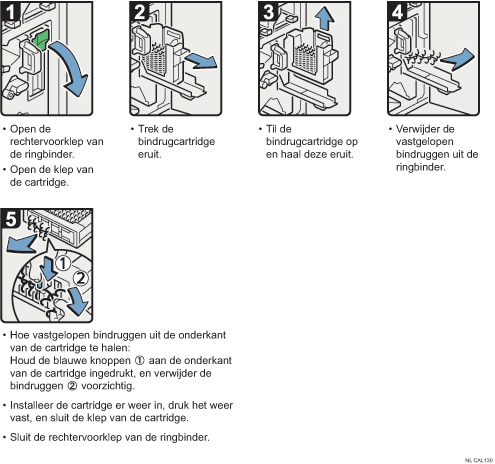 1

• Open de rechtervoorklep van de ringbinder.
• Open de klep van de cartridge.

2

• Trek de bindrugcartridge eruit.

3

• Til de bindrugcartridge op en haal deze eruit.

4

• Verwijder de vastgelopen bindruggen uit de ringbinder.

5

①

②

• Hoe vastgelopen bindruggen uit de onderkant van de cartridge te halen:
Houd de blauwe knoppen ① aan de onderkant van de cartridge ingedrukt, en verwijder de bindruggen ② voorzichtig.

• Installeer de cartridge er weer in, druk het weer vast, en sluit de klep van de cartridge.

• Sluit de rechtervoorklep van de ringbinder.

NL CAL130