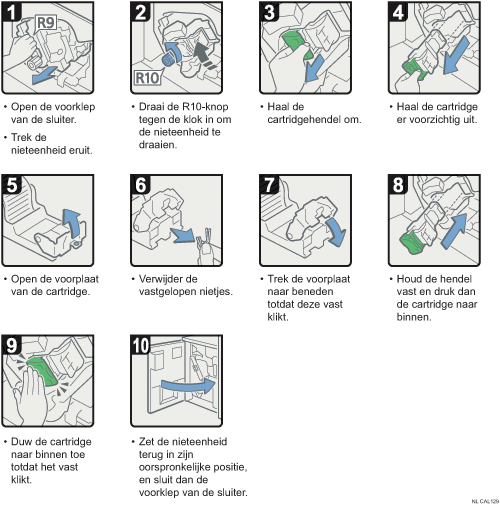 1
R9
• Open de voorklep van de sluiter.
• Trek de nieteenheid eruit.

2
R10
• Draai de R10-knop tegen de klok in om de nieteenheid te draaien.

3
• Haal de cartridgehendel om.

4
• Haal de cartridge er voorzichtig uit.

5
• Open de voorplaat van de cartridge.

6
• Verwijder de vastgelopen nietjes.

7
• Trek de voorplaat naar beneden totdat deze vast klikt.

8
• Houd de hendel vast en druk dan de cartridge naar binnen.

9
• Duw de cartridge naar binnen toe totdat het vast klikt.

10
• Zet de nieteenheid terug in zijn oorspronkelijke positie, en sluit dan de voorklep van de sluiter.

NL CAL129