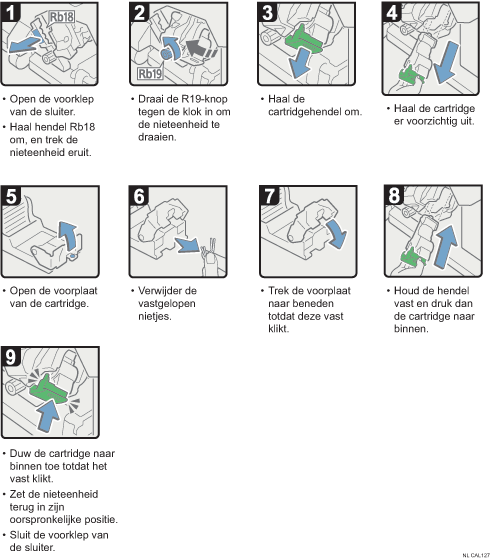 1
Rb18

• Open de voorklep van de sluiter.
• Haal hendel Rb18 om, en trek de nieteenheid eruit.

2
Rb19

• Draai de R19-knop tegen de klok in om de nieteenheid te draaien.

3

• Haal de cartridgehendel om.

4

• Haal de cartridge er voorzichtig uit.

5

• Open de voorplaat van de cartridge.

6

• Verwijder de vastgelopen nietjes.

7

• Trek de voorplaat naar beneden totdat deze vast klikt.

8

• Houd de hendel vast en druk dan de cartridge naar binnen.

9

• Duw de cartridge naar binnen toe totdat het vast klikt.
• Zet de nieteenheid terug in zijn oorspronkelijke positie.
• Sluit de voorklep van de sluiter.

NL CAL127