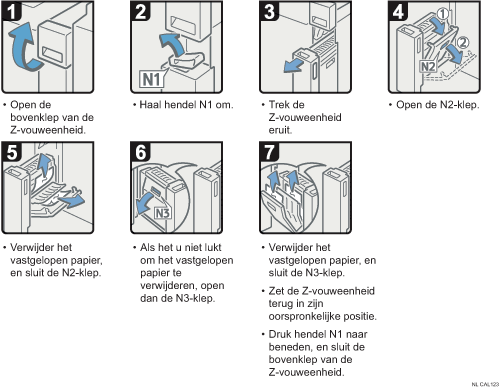 1

• Open de bovenklep van de Z-vouweenheid.

2

N1

• Haal hendel N1 om.

3

• Trek de Z-vouweenheid eruit.

4

①

②

N2

• Open de N2-klep.

5

• Verwijder het vastgelopen papier, en sluit de N2-klep.

6

N3

• Als het u niet lukt om het vastgelopen papier te verwijderen, open dan de N3-klep.

7

• Verwijder het vastgelopen papier, en sluit de N3-klep.

• Zet de Z-vouweenheid terug in zijn oorspronkelijke positie.

• Druk hendel N1 naar beneden, en sluit de bovenklep van de Z-vouweenheid.

NL CAL123