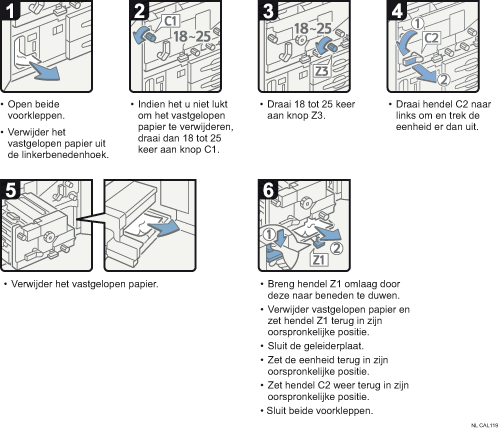 1

• Open beide voorkleppen.

• Verwijder het vastgelopen papier uit de linkerbenedenhoek.

2

C1

18~25

• Indien het u niet lukt om het vastgelopen papier te verwijderen, draai dan 18 tot 25 keer aan knop C1.

3

18~25

Z3

• Draai 18 tot 25 keer aan knop Z3.

4

1

C2

2

• Draai hendel C2 naar links om en trek de eenheid er dan uit.

5

• Verwijder het vastgelopen papier.

6

1

2

Z1

• Breng hendel Z1 omlaag door deze naar beneden te duwen.

• Verwijder vastgelopen papier en zet hendel Z1 terug in zijn oorspronkelijke positie.

• Sluit de geleiderplaat.

• Zet de eenheid terug in zijn oorspronkelijke positie.

• Zet hendel C2 weer terug in zijn oorspronkelijke positie.

• Sluit beide voorkleppen.

NL CAL119