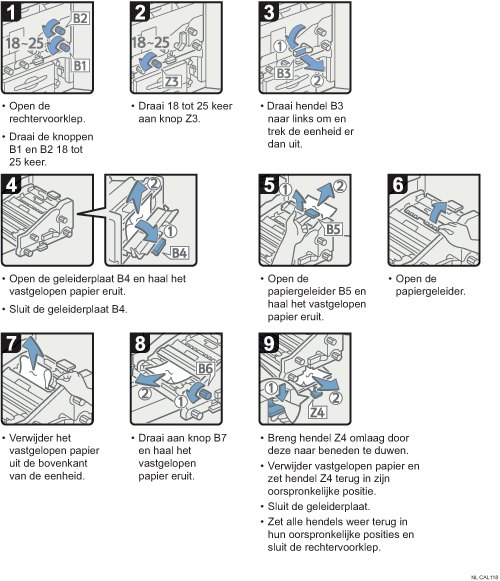 1
B2
18~25
B1

• Open de rechtervoorklep.

• Draai de knoppen B1 en B2 18 tot 25 keer.

2
18~25
Z3

• Draai 18 tot 25 keer aan knop Z3.

3
①
B3
②

• Draai hendel B3 naar links om en trek de eenheid er dan uit.

4
②
①
B4

• Open de geleiderplaat B4 en haal het vastgelopen papier eruit.

• Sluit de geleiderplaat B4.

5
①
②
B5

• Open de papiergeleider B5 en haal het vastgelopen papier eruit.

6

• Open de papiergeleider.

7

• Verwijder het vastgelopen papier uit de bovenkant van de eenheid.

8
B6
②
①

• Draai aan knop B7 en haal het vastgelopen papier eruit.

9
①
②
Z4

• Breng hendel Z4 omlaag door deze naar beneden te duwen.

• Verwijder vastgelopen papier en zet hendel Z4 terug in zijn oorspronkelijke positie.

• Sluit de geleiderplaat.

• Zet alle hendels weer terug in hun oorspronkelijke posities en sluit de rechtervoorklep.

NL CAL118