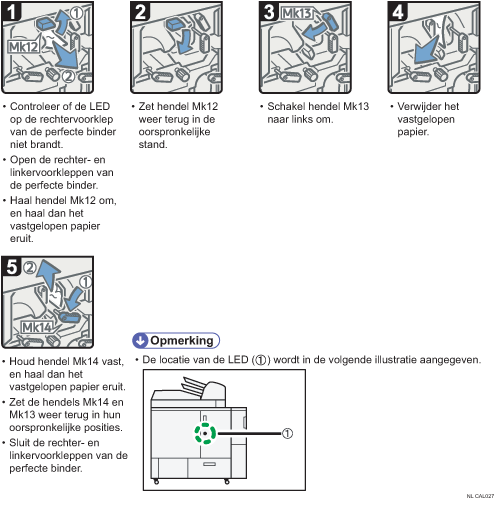 1
①
Mk12
②

• Controleer of de LED op de rechtervoorklep van de perfecte binder niet brandt.
• Open de rechter- en linkervoorkleppen van de perfecte binder.
• Haal hendel Mk12 om, en haal dan het vastgelopen papier eruit.

2

• Zet hendel Mk12 weer terug in de oorspronkelijke stand.

3
Mk13

• Schakel hendel Mk13 naar links om.

4

• Verwijder het vastgelopen papier.

5
②
①
Mk14

• Houd hendel Mk14 vast, en haal dan het vastgelopen papier eruit.
• Zet de hendels Mk14 en Mk13 weer terug in hun oorspronkelijke posities.
• Sluit de rechter- en linkervoorkleppen van de perfecte binder.

Opmerking

• De locatie van de LED (①) wordt in de volgende illustratie aangegeven.

①

NL CAL027