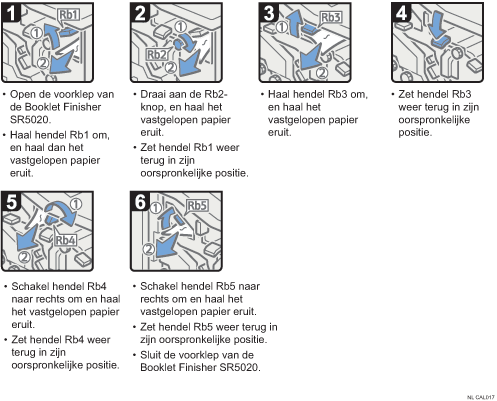 1
Rb1
①
②

• Open de voorklep van de Booklet Finisher SR5020.
• Haal hendel Rb1 om, en haal dan het vastgelopen papier eruit.

2
①
Rb2
②

• Draai aan de Rb2-knop, en haal het vastgelopen papier eruit.
• Zet hendel Rb1 weer terug in zijn oorspronkelijke positie.

3
①
Rb3
②

• Haal hendel Rb3 om, en haal het vastgelopen papier eruit.

4

• Zet hendel Rb3 weer terug in zijn oorspronkelijke positie.

5
①
Rb4
②

• Schakel hendel Rb4 naar rechts om en haal het vastgelopen papier eruit.
• Zet hendel Rb4 weer terug in zijn oorspronkelijke positie.

6
①
Rb5
②

• Schakel hendel Rb5 naar rechts om en haal het vastgelopen papier eruit.
• Zet hendel Rb5 weer terug in zijn oorspronkelijke positie.
• Sluit de voorklep van de Booklet Finisher SR5020.

NL CAL017