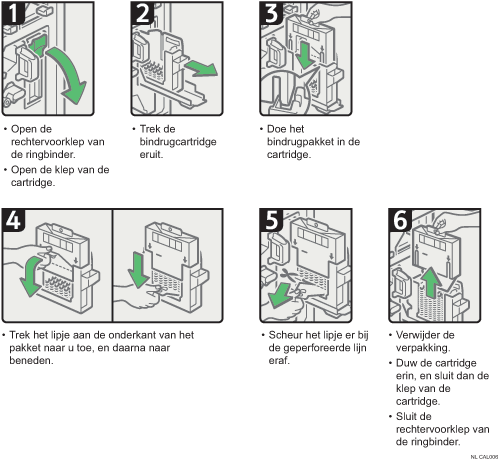 1

• Open de rechtervoorklep van de ringbinder.
• Open de klep van de cartridge.

2

• Trek de bindrugcartridge eruit.

3

• Doe het bindrugpakket in de cartridge.

4

• Trek het lipje aan de onderkant van het pakket naar u toe, en daarna naar beneden.

5

• Scheur het lipje er bij de geperforeerde lijn eraf.

6

• Verwijder de verpakking.
• Duw de cartridge erin, en sluit dan de klep van de cartridge.
• Sluit de rechtervoorklep van de ringbinder.

NL CAL006