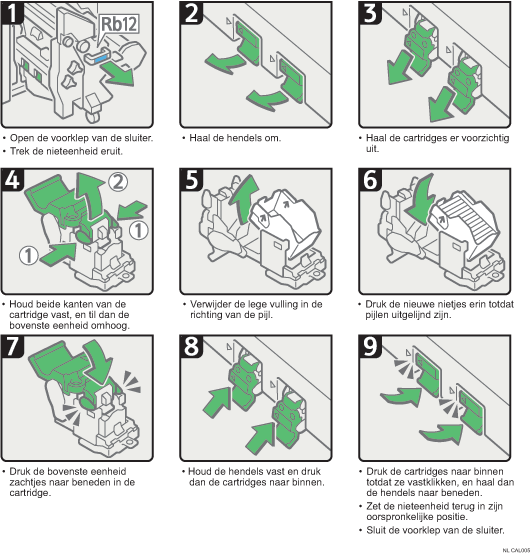 1

Rb12

• Open de voorklep van de sluiter.
• Trek de nieteenheid eruit.

2

• Haal de hendels om.

3

• Haal de cartridges er voorzichtig uit.

4

2
1
1

• Houd beide kanten van de cartridge vast, en til dan de bovenste eenheid omhoog.

5

• Verwijder de lege vulling in de richting van de pijl.

6

• Druk de nieuwe nietjes erin totdat pijlen uitgelijnd zijn.

7

• Druk de bovenste eenheid zachtjes naar beneden in de cartridge.

8

• Houd de hendels vast en druk dan de cartridges naar binnen.

9

• Druk de cartridges naar binnen totdat ze vastklikken, en haal dan de hendels naar beneden.
• Zet de nieteenheid terug in zijn oorspronkelijke positie.
• Sluit de voorklep van de sluiter.

NL CAL005