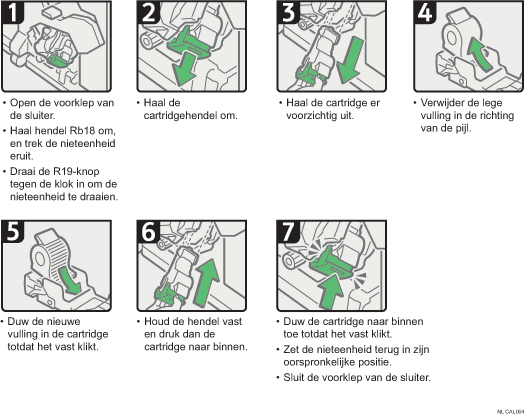 1

• Open de voorklep van de sluiter.

• Haal hendel Rb18 om, en trek de nieteenheid eruit.

• Draai de R19-knop tegen de klok in om de nieteenheid te draaien.

2

• Haal de cartridgehendel om.

3

• Haal de cartridge er voorzichtig uit.

4

• Verwijder de lege vulling in de richting van de pijl.

5

• Duw de nieuwe vulling in de cartridge totdat het vast klikt.

6

• Houd de hendel vast en druk dan de cartridge naar binnen.

7

• Duw de cartridge naar binnen toe totdat het vast klikt.

• Zet de nieteenheid terug in zijn oorspronkelijke positie.

• Sluit de voorklep van de sluiter.

NL CAL064