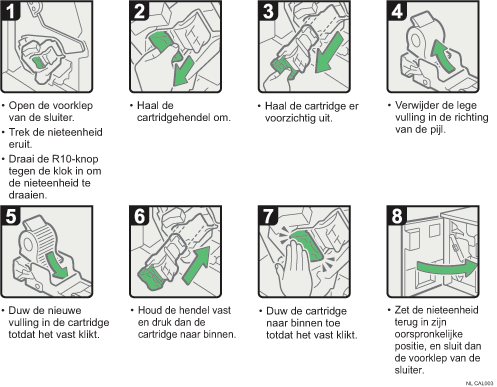 1

• Open de voorklep van de sluiter.
• Trek de nieteenheid eruit.
• Draai de R10-knop tegen de klok in om de nieteenheid te draaien.

2

• Haal de cartridgehendel om.

3

• Haal de cartridge er voorzichtig uit.

4

• Verwijder de lege vulling in de richting van de pijl.

5

• Duw de nieuwe vulling in de cartridge totdat het vast klikt.

6

• Houd de hendel vast en druk dan de cartridge naar binnen.

7

• Duw de cartridge naar binnen toe totdat het vast klikt.

8

• Zet de nieteenheid terug in zijn oorspronkelijke positie, en sluit dan de voorklep van de sluiter.

NL CAL003