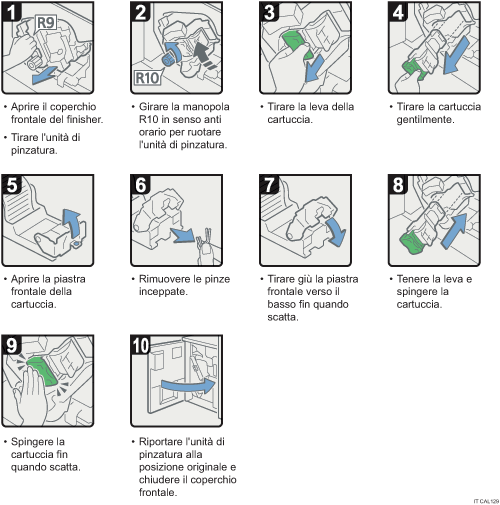 1
R9
• Aprire il coperchio frontale del finisher.
• Tirare l'unità di pinzatura.

2
R10
• Girare la manopola R10 in senso anti orario per ruotare l'unità di pinzatura.

3
• Tirare la leva della cartuccia.

4
• Tirare la cartuccia gentilmente.

5
• Aprire la piastra frontale della cartuccia.

6
• Rimuovere le pinze inceppate.

7
• Tirare giù la piastra frontale verso il basso fin quando scatta.

8
• Tenere la leva e spingere la cartuccia.

9
• Spingere la cartuccia fin quando scatta.

10
• Riportare l'unità di pinzatura alla posizione originale e chiudere il coperchio frontale.

IT CAL129