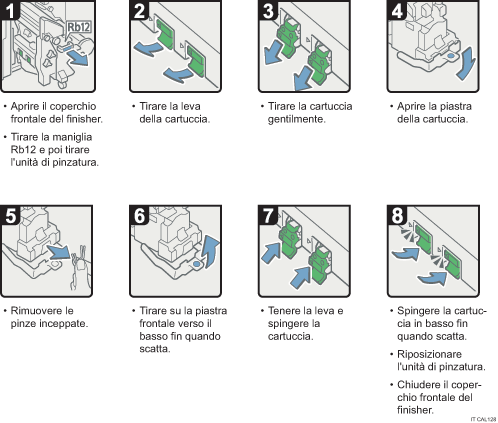 1
Rb12
• Aprire il coperchio frontale del finisher.
• Tirare la maniglia Rb12 e poi tirare l'unità di pinzatura.

2
• Tirare la leva della cartuccia.

3
• Tirare la cartuccia gentilmente.

4
• Aprire la piastra della cartuccia.

5
• Rimuovere le pinze inceppate.

6
• Tirare su la piastra frontale verso il basso fin quando scatta.

7
• Tenere la leva e spingere la cartuccia.

8
• Spingere la cartuccia in basso fin quando scatta.
• Riposizionare l'unità di pinzatura.
• Chiudere il coperchio frontale del finisher.

IT CAL128