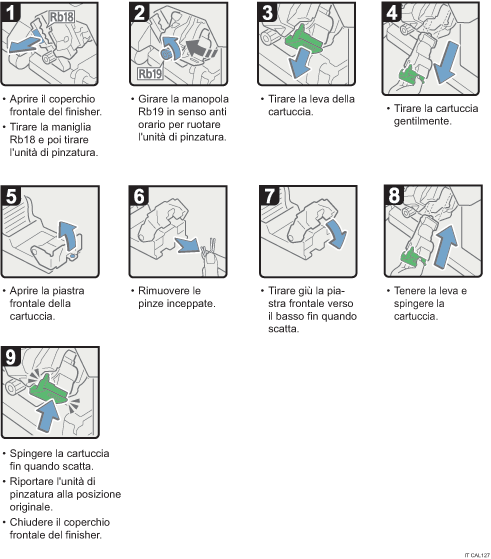 1
Rb18

• Aprire il coperchio frontale del finisher.
• Tirare la maniglia Rb18 e poi tirare l'unità di pinzatura.

2
Rb19

• Girare la manopola Rb19 in senso anti orario per ruotare l'unità di pinzatura.

3

• Tirare la leva della cartuccia.

4

• Tirare la cartuccia gentilmente.

5

• Aprire la piastra frontale della cartuccia.

6

• Rimuovere le pinze inceppate.

7

• Tirare giù la piastra frontale verso il basso fin quando scatta.

8

• Tenere la leva e spingere la cartuccia.

9

• Spingere la cartuccia fin quando scatta.
• Riportare l'unità di pinzatura alla posizione originale.
• Chiudere il coperchio frontale del finisher.

IT CAL127