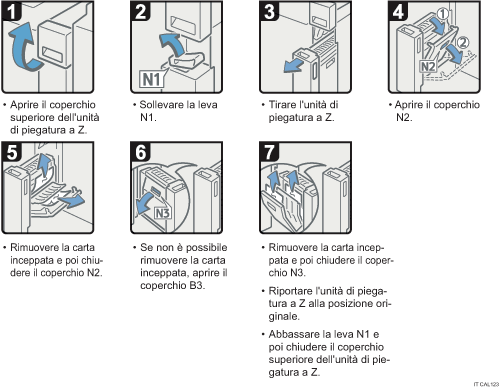 1

• Aprire il coperchio superiore dell'unità di piegatura a Z.

2

N1

• Sollevare la leva N1.

3

• Tirare l'unità di piegatura a Z.

4

①

②

N2

• Aprire il coperchio N2.

5

• Rimuovere la carta inceppata e poi chiudere il coperchio N2.

6

N3

• Se non è possibile rimuovere la carta inceppata, aprire il coperchio B3.

7

• Rimuovere la carta inceppata e poi chiudere il coperchio N3.

• Riportare l'unità di piegatura a Z alla posizione originale.

• Abbassare la leva N1 e poi chiudere il coperchio superiore dell'unità di piegatura a Z.

IT CAL123