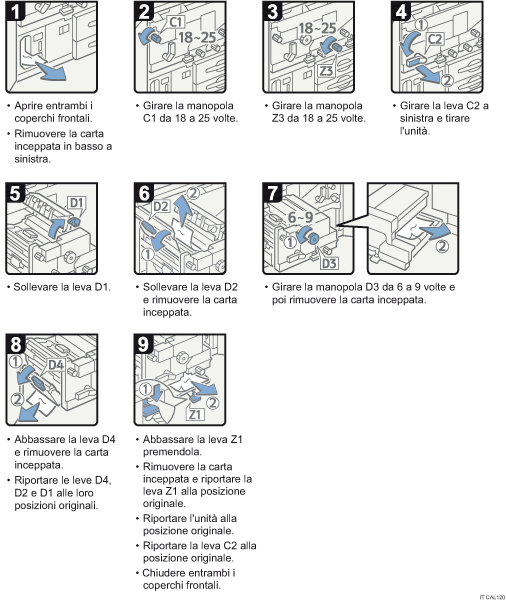 1

• Aprire entrambi i coperchi frontali.
• Rimuovere la carta inceppata in basso a sinistra.

2
C1
18~25

• Girare la manopola C1 da 18 a 25 volte.

3
18~25
Z3

• Girare la manopola Z3 da 18 a 25 volte.

4
①
C2
②

• Girare la leva C2 a sinistra e tirare l'unità.

5
D1

• Sollevare la leva D1.

6
D2
②
①

• Sollevare la leva D2 e rimuovere la carta inceppata.

7
6~9
①
D3
②

• Girare la manopola D3 da 6 a 9 volte e poi rimuovere la carta inceppata.

8
①
D4
②

• Abbassare la leva D4 e rimuovere la carta inceppata.
• Riportare le leve D4, D2 e D1 alle loro posizioni originali.

9
①
②
Z1

• Abbassare la leva Z1 premendola.
• Rimuovere la carta inceppata e riportare la leva Z1 alla posizione originale.
• Riportare l'unità alla posizione originale.
• Riportare la leva C2 alla posizione originale.
• Chiudere entrambi i coperchi frontali.

IT CAL120