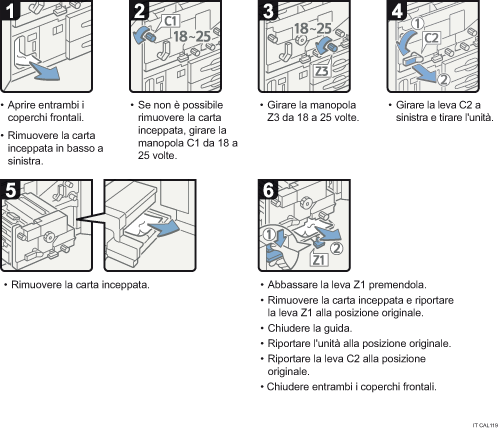 1

• Aprire entrambi i coperchi frontali.

• Rimuovere la carta inceppata in basso a sinistra.

2

C1

18~25

• Se non è possibile rimuovere la carta inceppata, girare la manopola C1 da 18 a 25 volte.

3

18~25

Z3

• Girare la manopola Z3 da 18 a 25 volte.

4

1

C2

2

• Girare la leva C2 a sinistra e tirare l'unità.

5

• Rimuovere la carta inceppata.

6

1

2

Z1

• Abbassare la leva Z1 premendola.

• Rimuovere la carta inceppata e riportare la leva Z1 alla posizione originale.

• Chiudere la guida.

• Riportare l'unità alla posizione originale.

• Riportare la leva C2 alla posizione originale.

• Chiudere entrambi i coperchi frontali.

IT CAL119