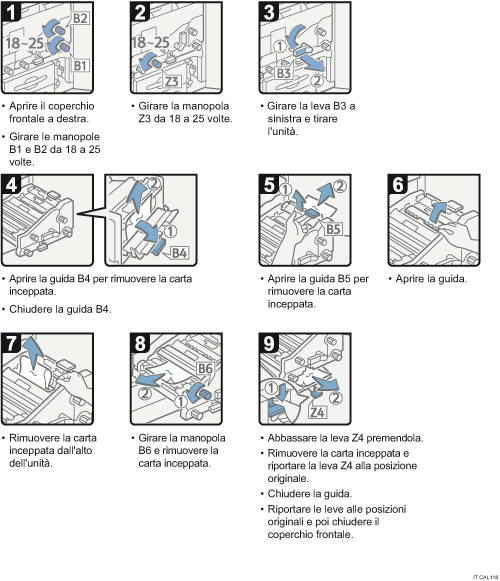 1
B2
18~25
B1

• Aprire il coperchio frontale a destra.
• Girare le manopole B1 e B2 da 18 a 25 volte.

2
18~25
Z3

• Girare la manopola Z3 da 18 a 25 volte.

3
①
B3
②

• Girare la leva B3 a sinistra e tirare l'unità.

4
②
①
B4

• Aprire la guida B4 per rimuovere la carta inceppata.
• Chiudere la guida B4.

5
①
②
B5

• Aprire la guida B5 per rimuovere la carta inceppata.

6

• Aprire la guida.

7

• Rimuovere la carta inceppata dall'alto dell'unità.

8
B6
②
①

• Girare la manopola B6 e rimuovere la carta inceppata.

9
①
②
Z4

• Abbassare la leva Z4 premendola.
• Rimuovere la carta inceppata e riportare la leva Z4 alla posizione originale.
• Chiudere la guida.
• Riportare le leve alle posizioni originali e poi chiudere il coperchio frontale.

IT CAL118