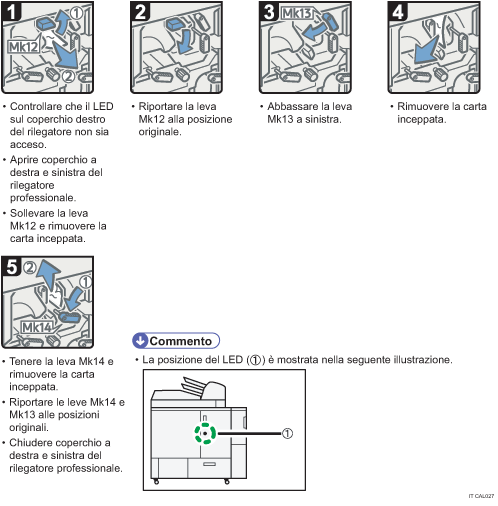 1
①
Mk12
②

• Controllare che il LED sul coperchio destro del rilegatore non sia acceso.
• Aprire coperchio a destra e sinistra del rilegatore professionale.
• Sollevare la leva Mk12 e rimuovere la carta inceppata.

2

• Riportare la leva Mk12 alla posizione originale.

3
Mk13

• Abbassare la leva Mk13 a sinistra.

4

• Rimuovere la carta inceppata.

5
②
①
Mk14

• Tenere la leva Mk14 e rimuovere la carta inceppata.
• Riportare le leve Mk14 e Mk13 alle posizioni originali.
• Chiudere coperchio a destra e sinistra del rilegatore professionale.

Commento

• La posizione del LED (①) è mostrata nella seguente illustrazione.

①

IT CAL027