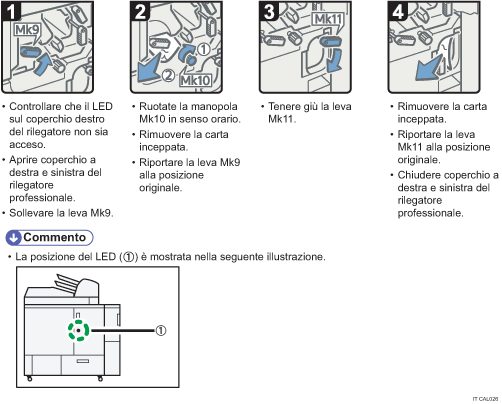 1

Mk9

• Controllare che il LED sul coperchio destro del rilegatore non sia acceso.
• Aprire coperchio a destra e sinistra del rilegatore professionale.
• Sollevare la leva Mk9.

2

①
②
Mk10

• Ruotate la manopola Mk10 in senso orario.
• Rimuovere la carta inceppata.
• Riportare la leva Mk9 alla posizione originale.

3

Mk11

• Tenere giù la leva Mk11.

4

• Rimuovere la carta inceppata.
• Riportare la leva Mk11 alla posizione originale.
• Chiudere coperchio a destra e sinistra del rilegatore professionale.

Commento

• La posizione del LED (①) è mostrata nella seguente illustrazione.

①

IT CAL026