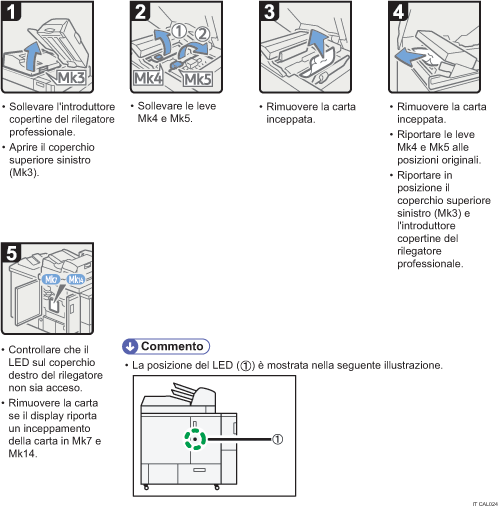 1

Mk3

• Sollevare l'introduttore copertine del rilegatore professionale.

• Aprire il coperchio superiore sinistro (Mk3).

2

①

②

Mk4

Mk5

• Sollevare le leve Mk4 e Mk5.

3

• Rimuovere la carta inceppata.

4

• Rimuovere la carta inceppata.

• Riportare le leve Mk4 e Mk5 alle posizioni originali.

• Riportare in posizione il coperchio superiore sinistro (Mk3) e l'introduttore copertine del rilegatore professionale.

5

Mk7

Mk14

• Controllare che il LED sul coperchio destro del rilegatore non sia acceso.

• Rimuovere la carta se il display riporta un inceppamento della carta in Mk7 e Mk14.

Commento

• La posizione del LED (①) è mostrata nella seguente illustrazione.

①

IT CAL024