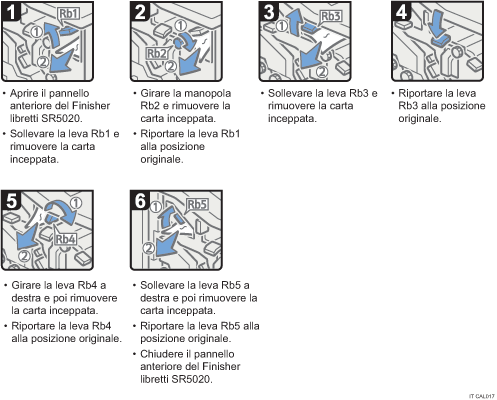 1
Rb1
①
②

• Aprire il pannello anteriore del Finisher libretti SR5020.
• Sollevare la leva Rb1 e rimuovere la carta inceppata.

2
①
Rb2
②

• Girare la manopola Rb2 e rimuovere la carta inceppata.
• Riportare la leva Rb1 alla posizione originale.

3
①
Rb3
②

• Sollevare la leva Rb3 e rimuovere la carta inceppata.

4

• Riportare la leva Rb3 alla posizione originale.

5
①
Rb4
②

• Girare la leva Rb4 a destra e poi rimuovere la carta inceppata.
• Riportare la leva Rb4 alla posizione originale.

6
①
Rb5
②

• Sollevare la leva Rb5 a destra e poi rimuovere la carta inceppata.
• Riportare la leva Rb5 alla posizione originale.
• Chiudere il pannello anteriore del Finisher libretti SR5020.

IT CAL017