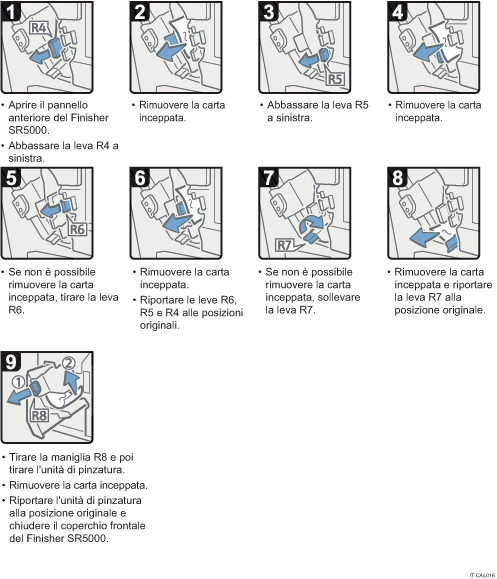 1
R4
• Aprire il pannello anteriore del Finisher SR5000.
• Abbassare la leva R4 a sinistra.

2
• Rimuovere la carta inceppata.

3
R5
• Abbassare la leva R5 a sinistra.

4
• Rimuovere la carta inceppata.

5
R6
• Se non è possibile rimuovere la carta inceppata, tirare la leva R6.

6
• Rimuovere la carta inceppata.
• Riportare le leve R6, R5 e R4 alle posizioni originali.

7
R7
• Se non è possibile rimuovere la carta inceppata, sollevare la leva R7.

8
• Rimuovere la carta inceppata e riportare la leva R7 alla posizione originale.

9
①
②
R8
• Tirare la maniglia R8 e poi tirare l'unità di pinzatura.
• Rimuovere la carta inceppata.
• Riportare l'unità di pinzatura alla posizione originale e chiudere il coperchio frontale del Finisher SR5000.

IT CAL016