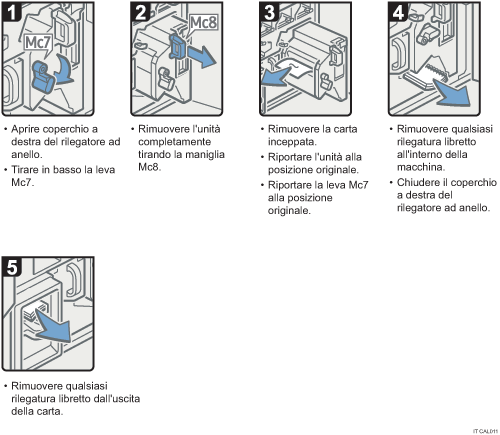 1

Mc7

• Aprire coperchio a destra del rilegatore ad anello.

• Tirare in basso la leva Mc7.

2

Mc8

• Rimuovere l'unità completamente tirando la maniglia Mc8.

3

• Rimuovere la carta inceppata.

• Riportare l'unità alla posizione originale.

• Riportare la leva Mc7 alla posizione originale.

4

• Rimuovere qualsiasi rilegatura libretto all'interno della macchina.

• Chiudere il coperchio a destra del rilegatore ad anello.

5

• Rimuovere qualsiasi rilegatura libretto dall'uscita della carta.

IT CAL011