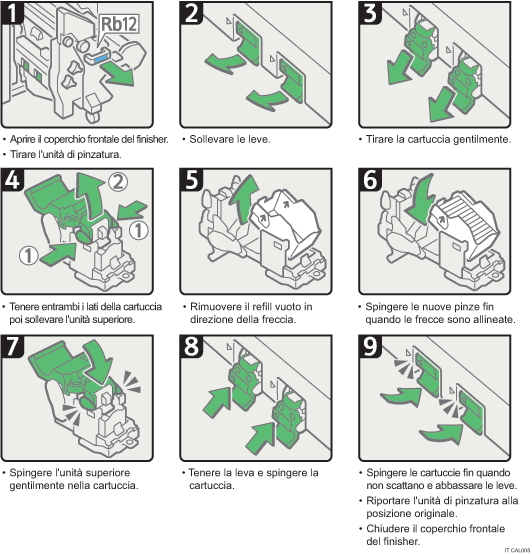 1

Rb12

• Aprire il coperchio frontale del finisher.
• Tirare l'unità di pinzatura.

2

• Sollevare le leve.

3

• Tirare la cartuccia gentilmente.

4

2

1

1

• Tenere entrambi i lati della cartuccia poi sollevare l'unità superiore.

5

• Rimuovere il refill vuoto in direzione della freccia.

6

• Spingere le nuove pinze fin quando le frecce sono allineate.

7

• Spingere l'unità superiore gentilmente nella cartuccia.

8

• Tenere la leva e spingere la cartuccia.

9

• Spingere le cartuccie fin quando non scattano e abbassare le leve.
• Riportare l'unità di pinzatura alla posizione originale.
• Chiudere il coperchio frontale del finisher.

IT CAL005