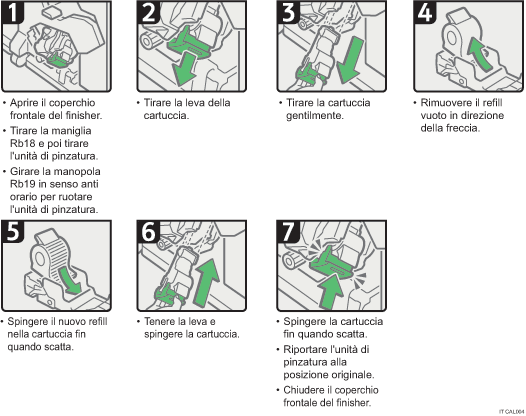 1

• Aprire il coperchio frontale del finisher.
• Tirare la maniglia Rb18 e poi tirare l'unità di pinzatura.
• Girare la manopola Rb19 in senso anti orario per ruotare l'unità di pinzatura.

2

• Tirare la leva della cartuccia.

3

• Tirare la cartuccia gentilmente.

4

• Rimuovere il refill vuoto in direzione della freccia.

5

• Spingere il nuovo refill nella cartuccia fin quando scatta.

6

• Tenere la leva e spingere la cartuccia.

7

• Spingere la cartuccia fin quando scatta.
• Riportare l'unità di pinzatura alla posizione originale.
• Chiudere il coperchio frontale del finisher.

IT CAL064