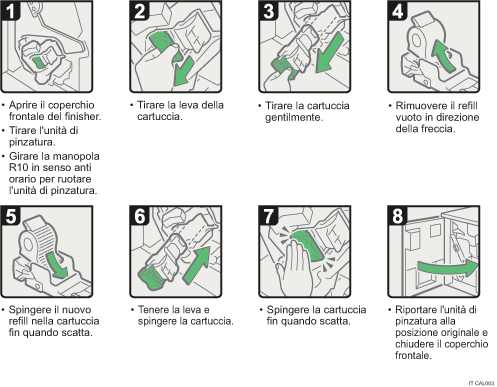 1

• Aprire il coperchio frontale del finisher.
• Tirare l'unità di pinzatura.
• Girare la manopola R10 in senso anti orario per ruotare l'unità di pinzatura.

2

• Tirare la leva della cartuccia.

3

• Tirare la cartuccia gentilmente.

4

• Rimuovere il refill vuoto in direzione della freccia.

5

• Spingere il nuovo refill nella cartuccia fin quando scatta.

6

• Tenere la leva e spingere la cartuccia.

7

• Spingere la cartuccia fin quando scatta.

8

• Riportare l'unità di pinzatura alla posizione originale e chiudere il coperchio frontale.

IT CAL003