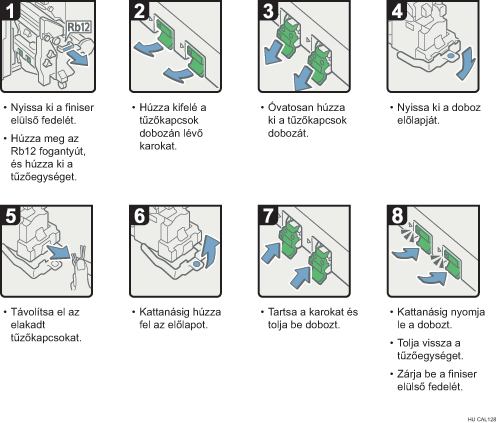 1

Rb12

• Nyissa ki a finiser elülső fedelét.

• Húzza meg az Rb12 fogantyút, és húzza ki a tűzőegységet.

2

• Húzza kifelé a tűzőkapcsok dobozán lévő karokat.

3

• Óvatosan húzza ki a tűzőkapcsok dobozát.

4

• Nyissa ki a doboz előlapját.

5

• Távolítsa el az elakadt tűzőkapcsokat.

6

• Kattanásig húzza fel az előlapot.

7

• Tartsa a karokat és tolja be dobozt.

8

• Kattanásig nyomja le a dobozt.

• Tolja vissza a tűzőegységet.

• Zárja be a finiser elülső fedelét.

HU CAL128