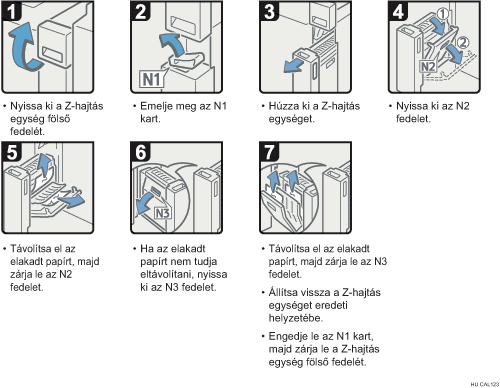 1

• Nyissa ki a Z-hajtás egység fölső fedelét.

2

N1

• Emelje meg az N1 kart.

3

• Húzza ki a Z-hajtás egységet.

4

1

2

N2

• Nyissa ki az N2 fedelet.

5

• Távolítsa el az elakadt papírt, majd zárja le az N2 fedelet.

6

N3

• Ha az elakadt papírt nem tudja eltávolítani, nyissa ki az N3 fedelet.

7

• Távolítsa el az elakadt papírt, majd zárja le az N3 fedelet.

• Állítsa vissza a Z-hajtás egységet eredeti helyzetébe.

• Engedje le az N1 kart, majd zárja le a Z-hajtás egység fölső fedelét.

HU CAL123