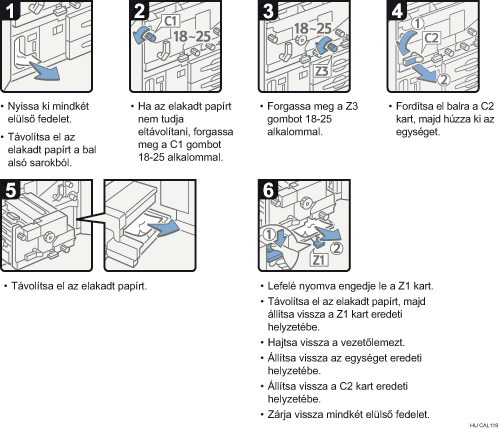 1

• Nyissa ki mindkét elülső fedelet.

• Távolítsa el az elakadt papírt a bal alsó sarokból.

2

C1

18~25

• Ha az elakadt papírt nem tudja eltávolítani, forgassa meg a C1 gombot 18-25 alkalommal.

3

18~25

Z3

• Forgassa meg a Z3 gombot 18-25 alkalommal.

4

1

C2

2

• Fordítsa el balra a C2 kart, majd húzza ki az egységet.

5

• Távolítsa el az elakadt papírt.

6

1

2

Z1

• Lefelé nyomva engedje le a Z1 kart.

• Távolítsa el az elakadt papírt, majd állítsa vissza a Z1 kart eredeti helyzetébe.

• Hajtsa vissza a vezetőlemezt.

• Állítsa vissza az egységet eredeti helyzetébe.

• Állítsa vissza a C2 kart eredeti helyzetébe.

• Zárja vissza mindkét elülső fedelet.

HU CAL119