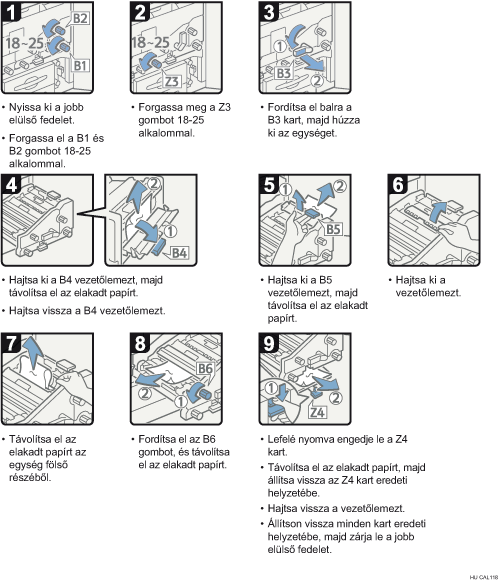 1
B2
18~25
B1

• Nyissa ki a jobb elülső fedelet.
• Forgassa el a B1 és B2 gombot 18-25 alkalommal.

2
18~25
Z3

• Forgassa meg a Z3 gombot 18-25 alkalommal.

3
1
B3
2

• Fordítsa el balra a B3 kart, majd húzza ki az egységet.

4
2
1
B4

• Hajtsa ki a B4 vezetőlemezt, majd távolítsa el az elakadt papírt.
• Hajtsa vissza a B4 vezetőlemezt.

5
1
2
B5

• Hajtsa ki a B5 vezetőlemezt, majd távolítsa el az elakadt papírt.

6

• Hajtsa ki a vezetőlemezt.

7

• Távolítsa el az elakadt papírt az egység fölső részéből.

8
B6
2
1

• Fordítsa el az B6 gombot, és távolítsa el az elakadt papírt.

9
1
2
Z4

• Lefelé nyomva engedje le a Z4 kart.
• Távolítsa el az elakadt papírt, majd állítsa vissza az Z4 kart eredeti helyzetébe.
• Hajtsa vissza a vezetőlemezt.
• Állítson vissza minden kart eredeti helyzetébe, majd zárja le a jobb elülső fedelet.

HU CAL118