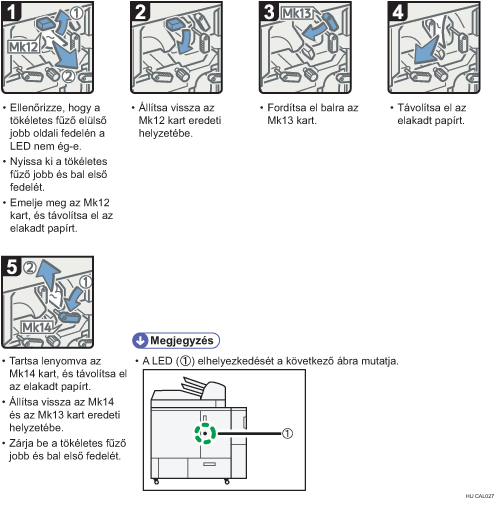 1 ① Mk12 ②

• Ellenőrizze, hogy a tökéletes fűző elülső jobb oldali fedelén a LED nem ég-e.

• Nyissa ki a tökéletes fűző jobb és bal első fedelét.

• Emelje meg az Mk12 kart, és távolítsa el az elakadt papírt.

2

• Állítsa vissza az Mk12 kart eredeti helyzetébe.

3 Mk13

• Fordítsa el balra az Mk13 kart.

4

• Távolítsa el az elakadt papírt.

5 ② ① Mk14

• Tartsa lenyomva az Mk14 kart, és távolítsa el az elakadt papírt.

• Állítsa vissza az Mk14 és az Mk13 kart eredeti helyzetébe.

• Zárja be a tökéletes fűző jobb és bal első fedelét.

Megjegyzés

• A LED (①) elhelyezkedését a következő ábra mutatja.

①

HU CAL027